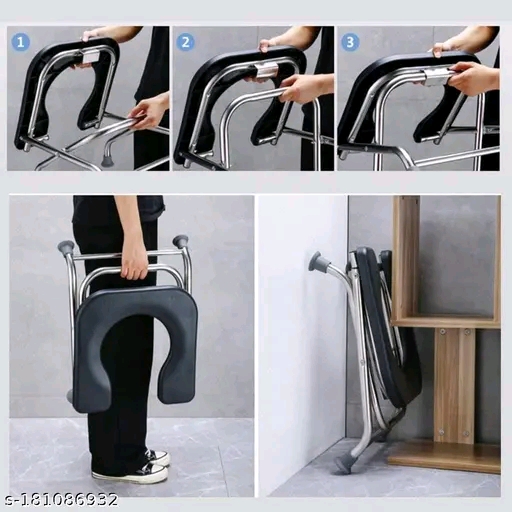 1

2

3

s-181086932