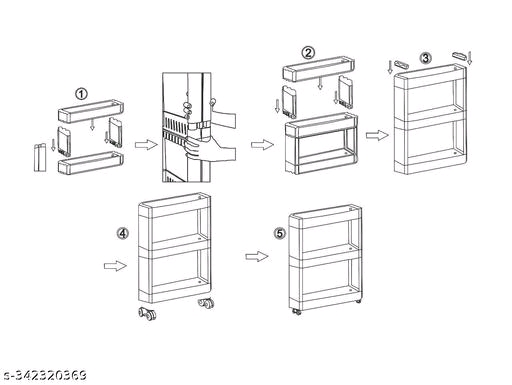 1

2

3

4

5

s-342320369