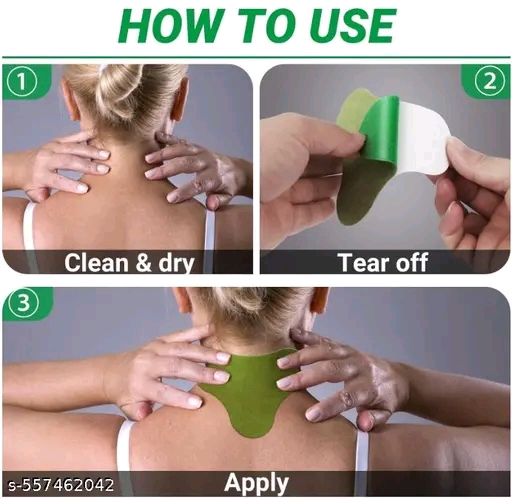 HOW TO USE

1
Clean & dry

2
Tear off

3
Apply

s-557462042