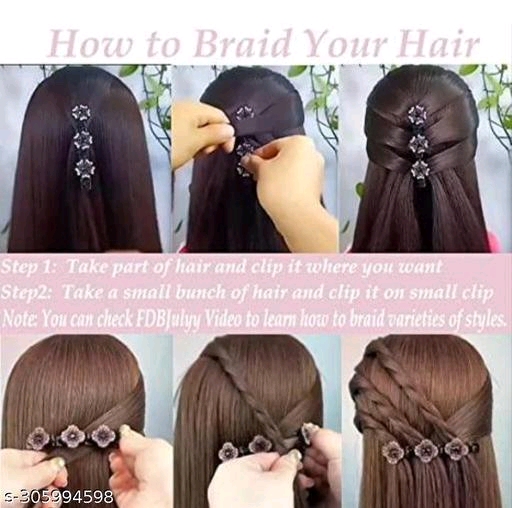 How to Braid Your Hair

Step 1: Take part of hair and clip it where you want
Step2: Take a small bunch of hair and clip it on small clip
Note: You can check FDBJulyy Video to learn how to braid varieties of styles.

s-305994598