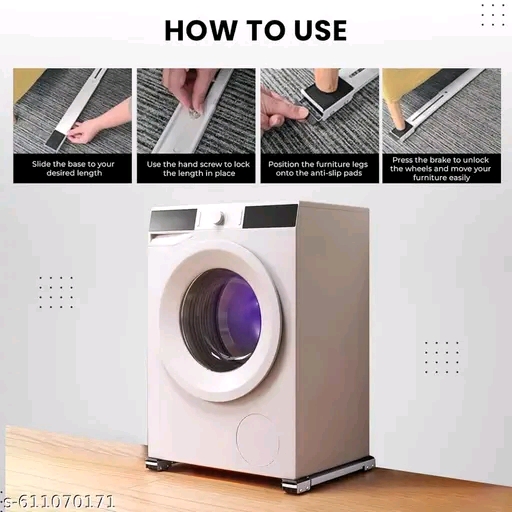 HOW TO USE

Slide the base to your desired length

Use the hand screw to lock the length in place

Position the furniture legs onto the anti-slip pads

Press the brake to unlock the wheels and move your furniture easily

s-611070171