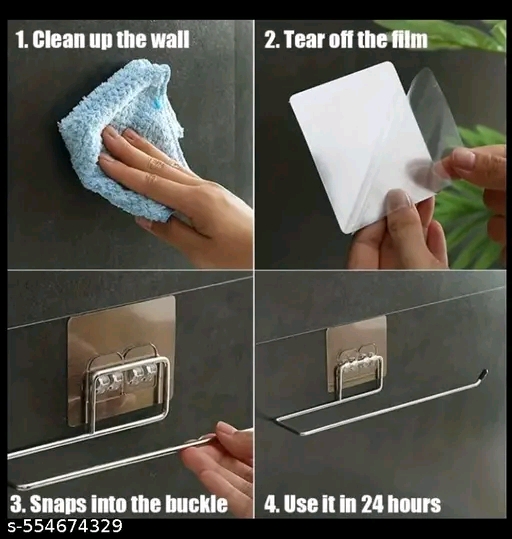 1. Clean up the wall

2. Tear off the film

3. Snaps into the buckle

4. Use it in 24 hours

s-554674329