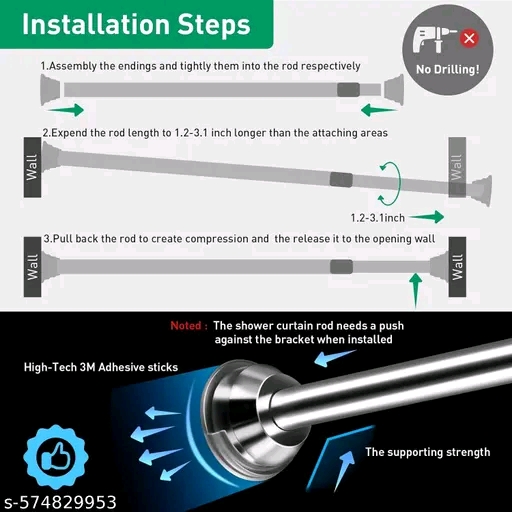 Installation Steps

No Drilling!

1.Assembly the endings and tightly them into the rod respectively

2.Expend the rod length to 1.2-3.1 inch longer than the attaching areas

Wall

Wall

1.2-3.1inch

3.Pull back the rod to create compression and the release it to the opening wall

Wall

Wall

Noted : The shower curtain rod needs a push against the bracket when installed

High-Tech 3M Adhesive sticks

The supporting strength

s-574829953