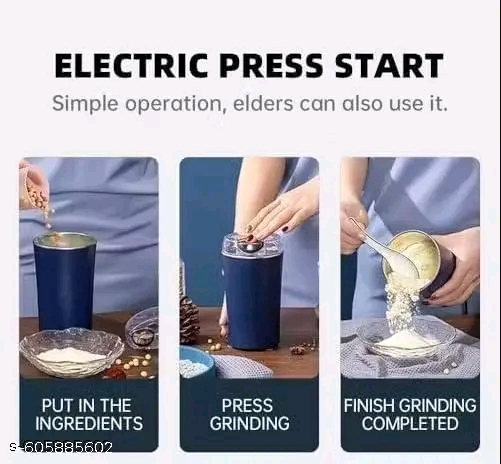 ELECTRIC PRESS START

Simple operation, elders can also use it.

PUT IN THE INGREDIENTS

PRESS GRINDING

FINISH GRINDING COMPLETED

S-605885602