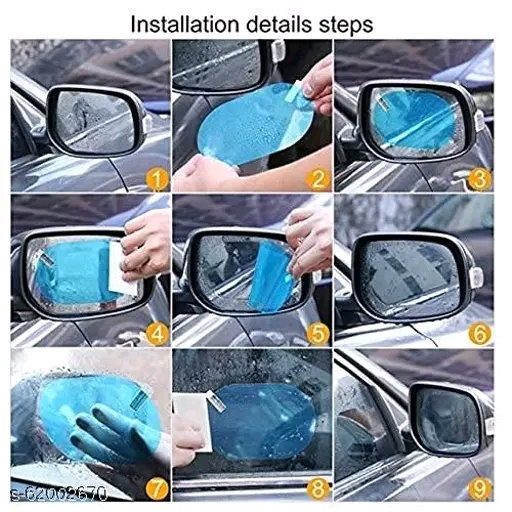 Installation details steps

1

2

3

4

5

6

7

8

9

s-62002670